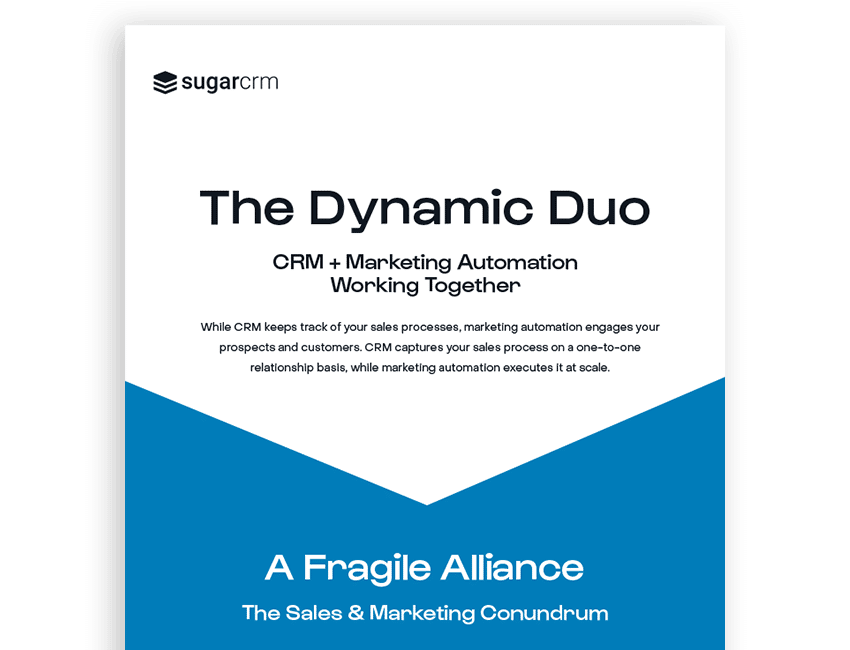 sugarcrm

The Dynamic Duo

CRM + Marketing Automation Working Together

While CRM keeps track of your sales processes, marketing automation engages your prospects and customers. CRM captures your sales process on a one-to-one relationship basis, while marketing automation executes it at scale.

A Fragile Alliance

The Sales & Marketing Conundrum