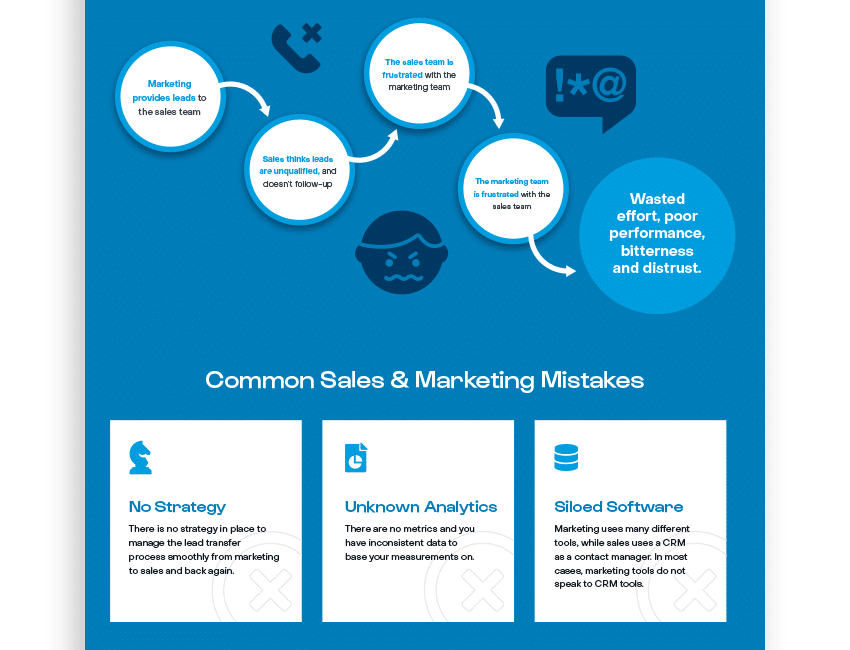 Marketing provides leads to the sales team

Sales thinks leads are unqualified, and doesn't follow-up

The sales team is frustrated with the marketing team

!*@

The marketing team is frustrated with the sales team

Wasted effort, poor performance, bitterness and distrust.

Common Sales & Marketing Mistakes

No Strategy
There is no strategy in place to manage the lead transfer process smoothly from marketing to sales and back again.

Unknown Analytics
There are no metrics and you have inconsistent data to base your measurements on.

Siloed Software
Marketing uses many different tools, while sales uses a CRM as a contact manager. In most cases, marketing tools do not speak to CRM tools.